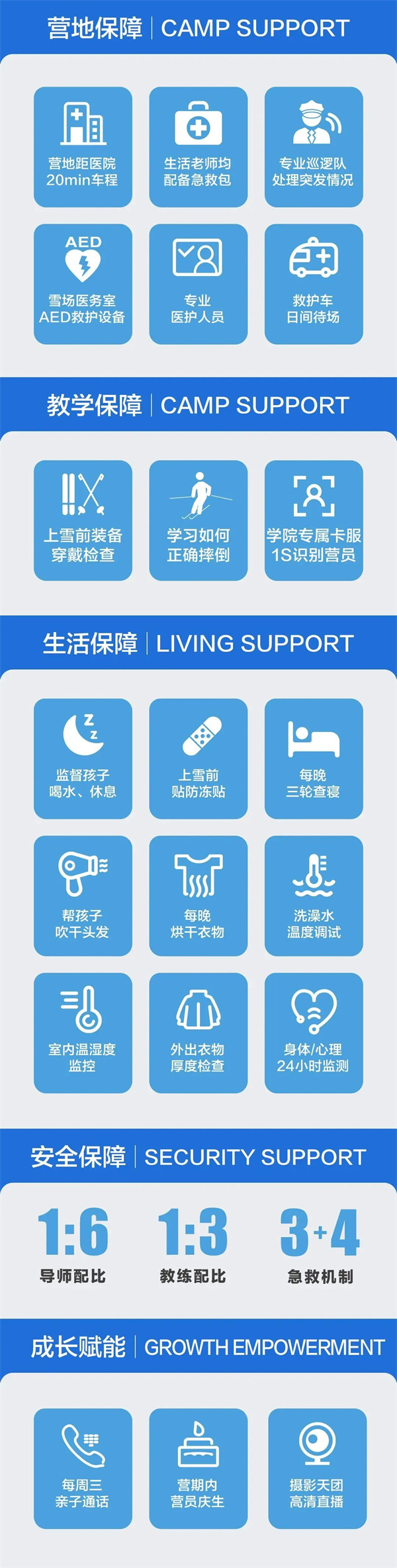 营地保障 | CAMP SUPPORT

营地距医院
20min车程

生活老师均
配备急救包

专业巡逻队
处理突发情况

AED

雪场医务室
AED救护设备

专业
医护人员

救护车
日间待场

教学保障 | CAMP SUPPORT

上雪前装备
穿戴检查

学习如何
正确摔倒

学院专属卡服
1S识别营员

生活保障 | LIVING SUPPORT

监督孩子
喝水、休息

上雪前
贴防冻贴

每晚
三轮查寝

帮孩子
吹干头发

每晚
烘干衣物

洗澡水
温度调试

室内温湿度
监控

外出衣物
厚度检查

身体/心理
24小时监测

安全保障 | SECURITY SUPPORT

1:6
导师配比

1:3
教练配比

3+4
急救机制

成长赋能 | GROWTH EMPOWERMENT

每周三
亲子通话

营期内
营员庆生

摄影天团
高清直播